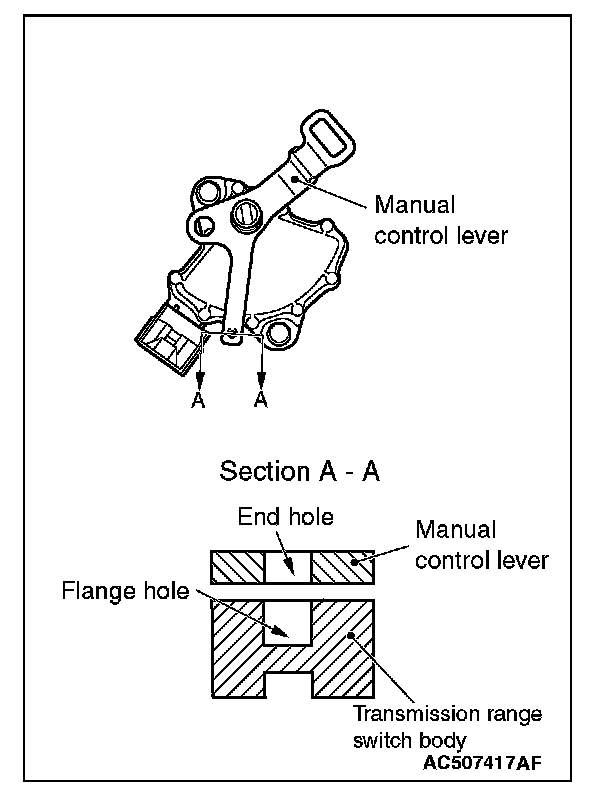 Manual control lever

A A

Section A - A

End hole

Manual control lever

Flange hole

Transmission range switch body

AC507417AF