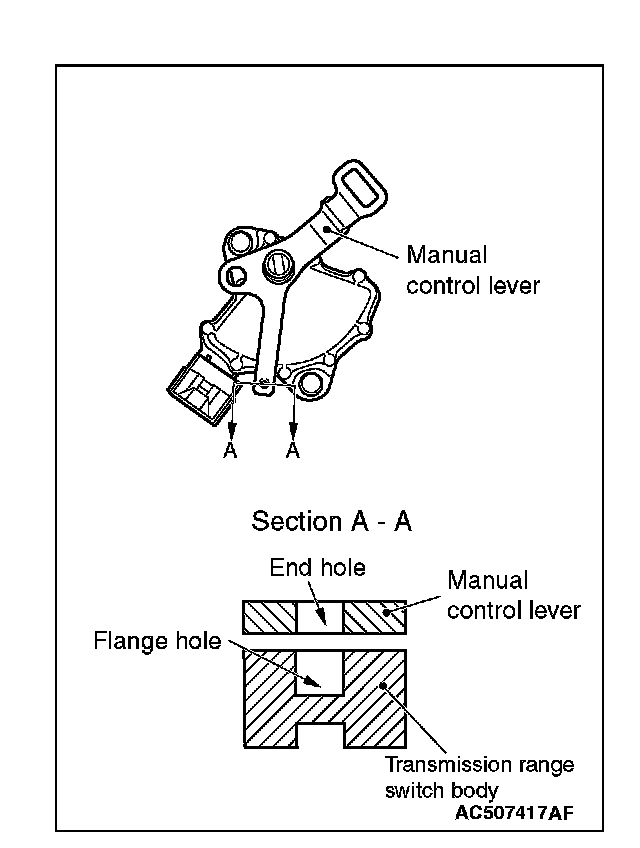 Manual control lever

A A

Section A - A

End hole

Manual control lever

Flange hole

Transmission range switch body

AC507417AF