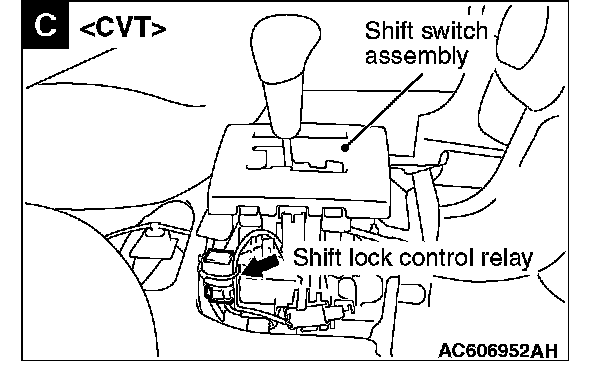 C <CVT>

Shift switch assembly

Shift lock control relay

AC606952AH