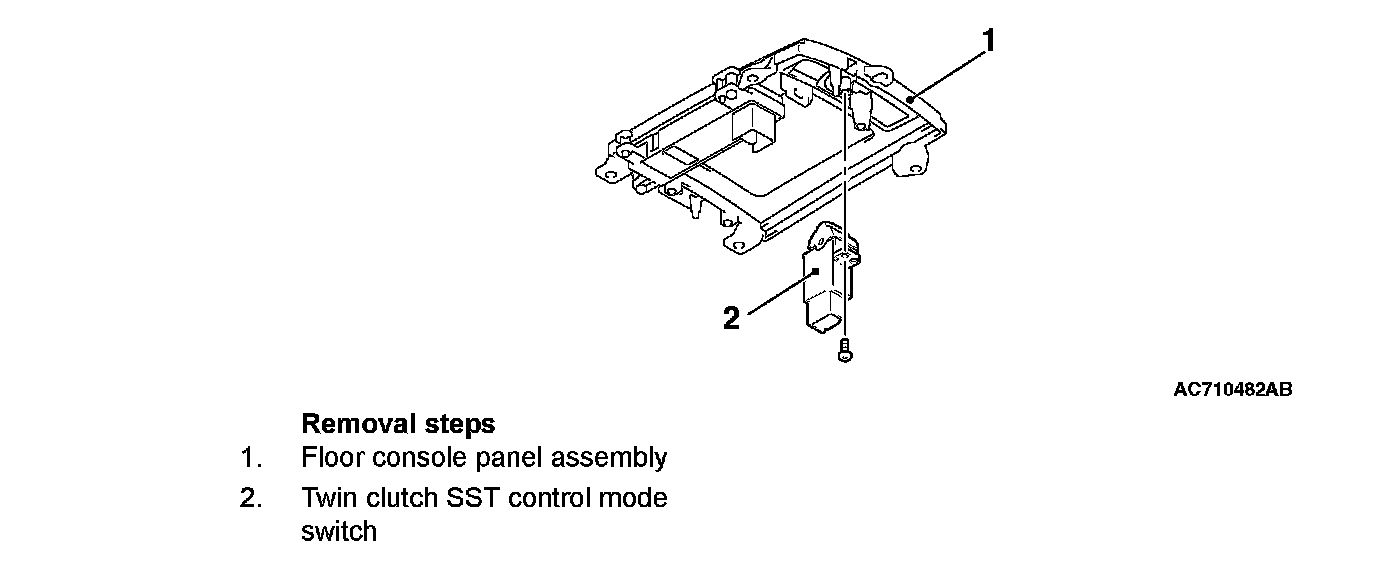 1

2

AC710482AB

Removal steps
1. Floor console panel assembly
2. Twin clutch SST control mode switch