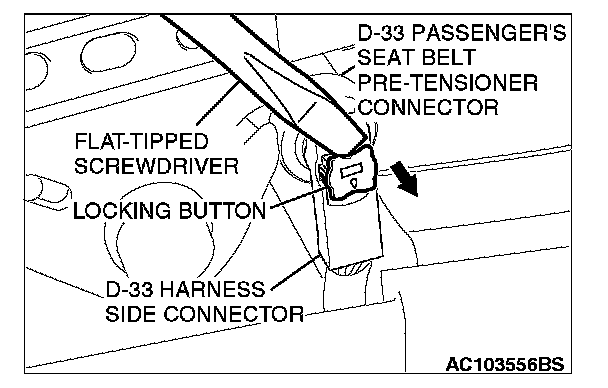 D-33 PASSENGER'S SEAT BELT PRE-TENSIONER CONNECTOR

FLAT-TIPPED SCREWDRIVER

LOCKING BUTTON

D-33 HARNESS SIDE CONNECTOR

AC103556BS