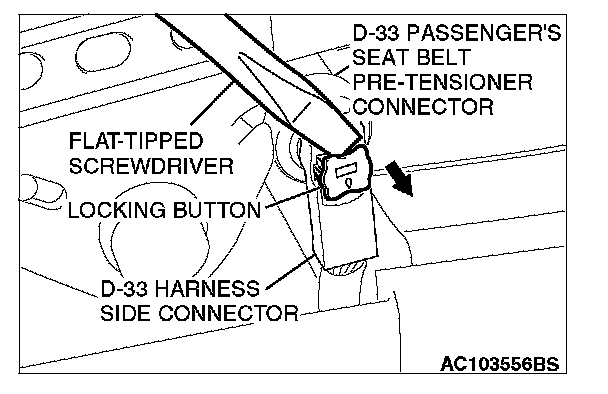 D-33 PASSENGER'S SEAT BELT PRE-TENSIONER CONNECTOR

FLAT-TIPPED SCREWDRIVER

LOCKING BUTTON

D-33 HARNESS SIDE CONNECTOR

AC103556BS