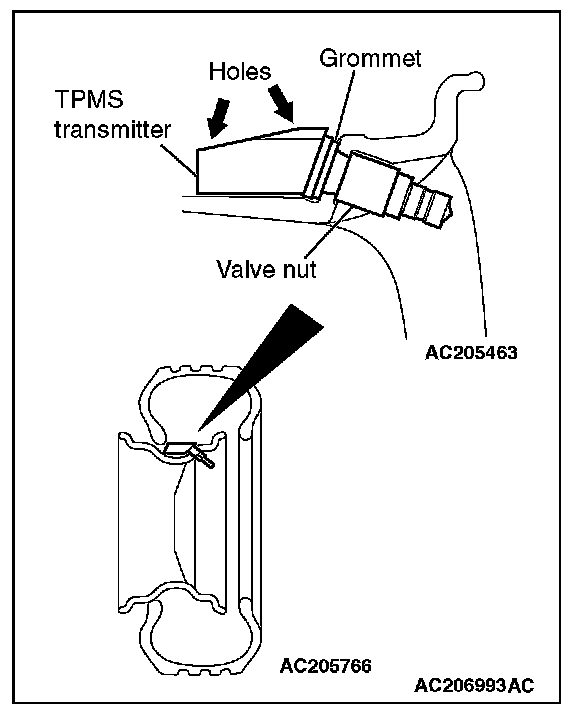 Holes
Grommet
TPMS transmitter
Valve nut
AC205463
AC205766
AC206993AC