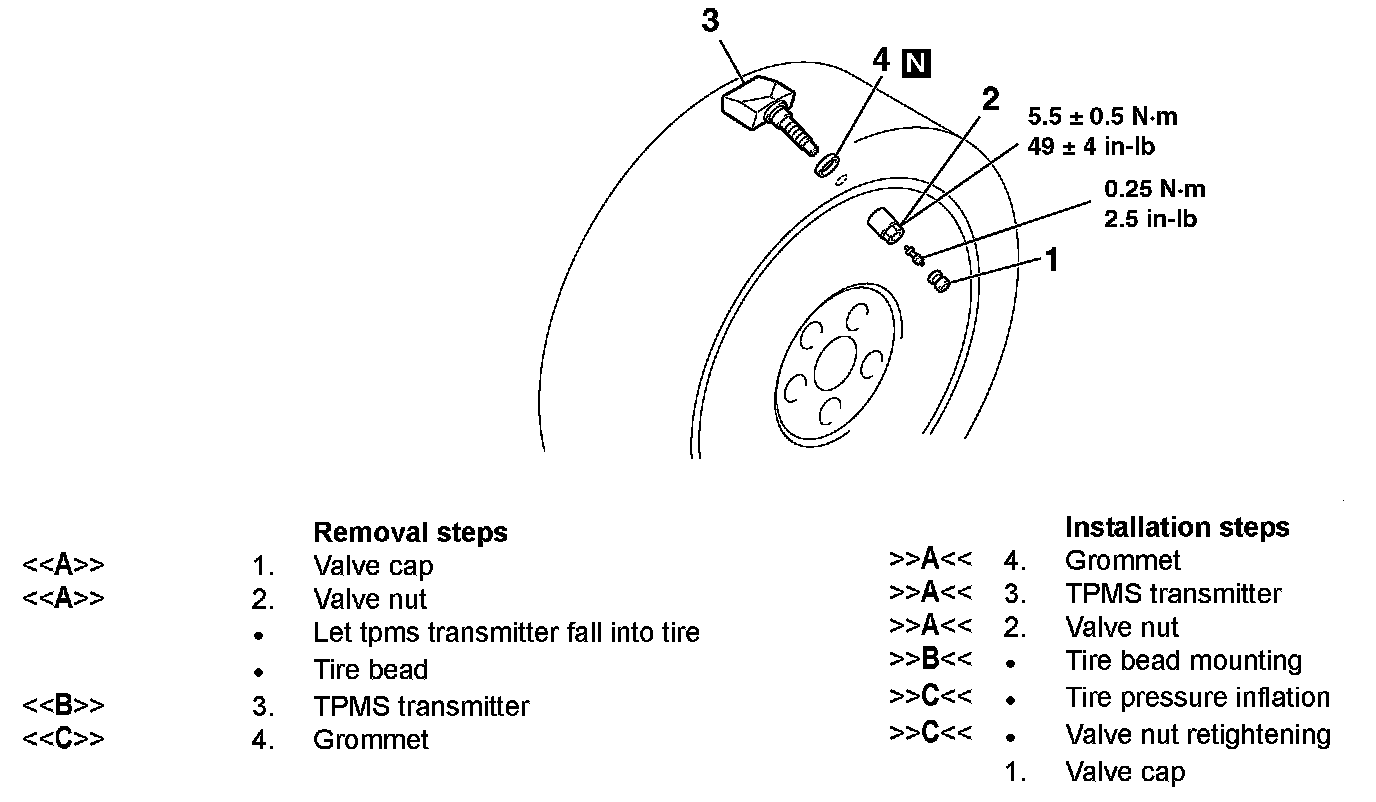 3

4 N

2

5.5 ± 0.5 N·m
49 ± 4 in-lb

0.25 N·m
2.5 in-lb

1

Removal steps
<<A>> 1. Valve cap
<<A>> 2. Valve nut
• Let tpms transmitter fall into tire
• Tire bead
<<B>> 3. TPMS transmitter
<<C>> 4. Grommet

Installation steps
>>A<< 4. Grommet
>>A<< 3. TPMS transmitter
>>A<< 2. Valve nut
>>B<< • Tire bead mounting
>>C<< • Tire pressure inflation
>>C<< • Valve nut retightening
1. Valve cap