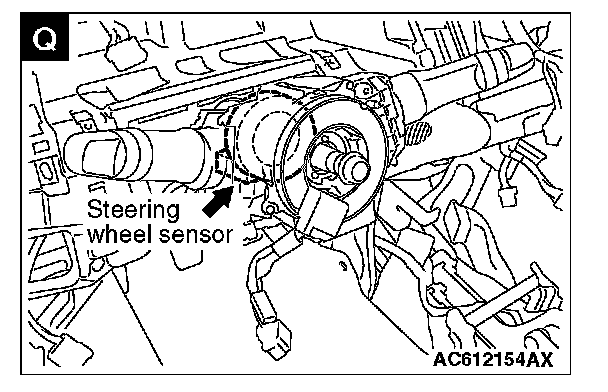 Q

Steering wheel sensor

AC612154AX