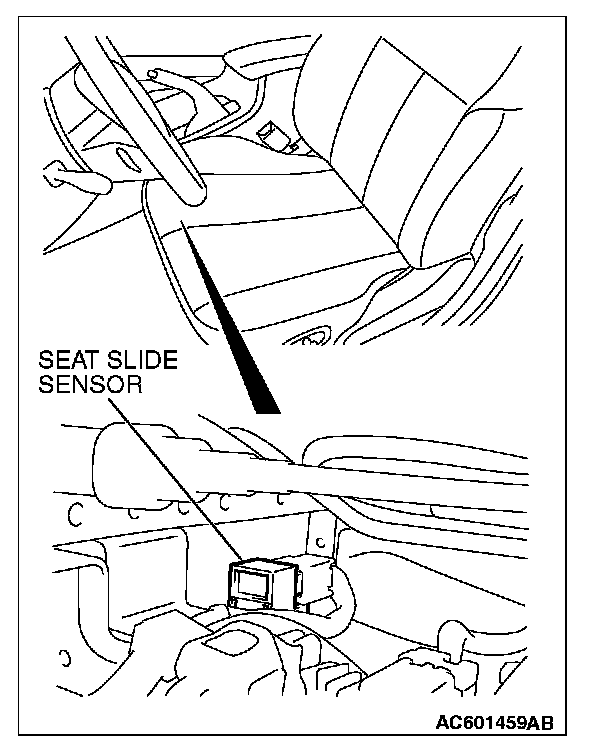 SEAT SLIDE SENSOR

AC601459AB