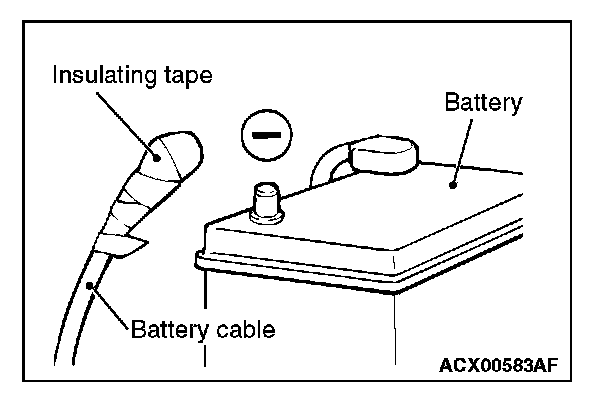 Insulating tape

Battery

−

Battery cable

ACX00583AF