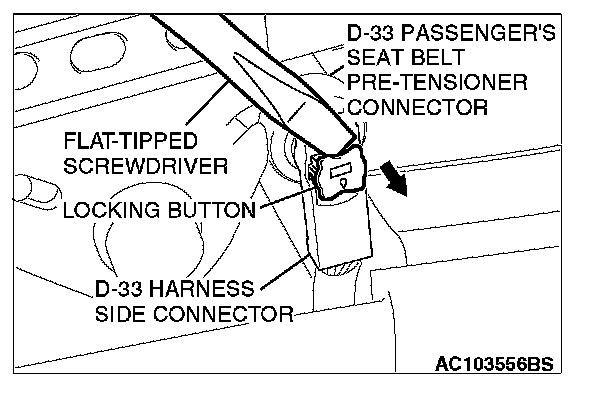 D-33 PASSENGER'S SEAT BELT PRE-TENSIONER CONNECTOR

FLAT-TIPPED SCREWDRIVER

LOCKING BUTTON

D-33 HARNESS SIDE CONNECTOR

AC103556BS