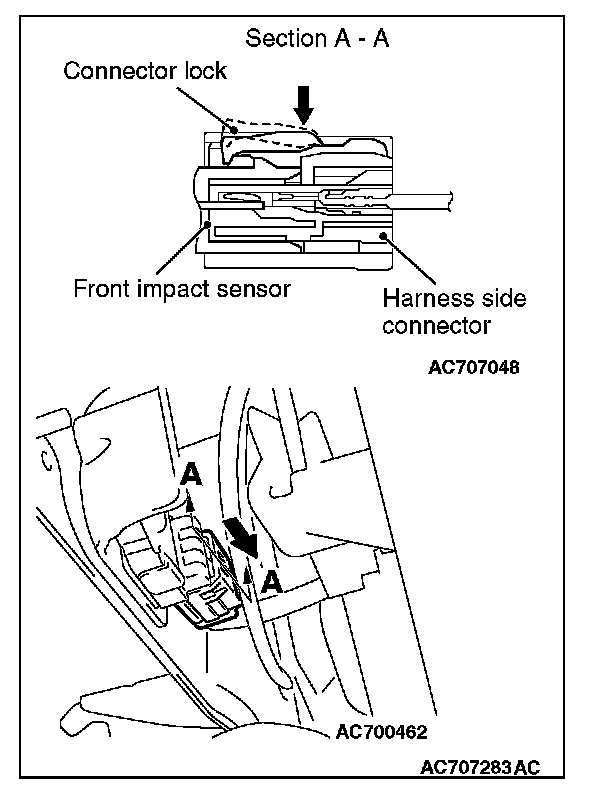 Section A - A

Connector lock

Front impact sensor

Harness side connector

AC707048

A

A

AC700462

AC707283AC