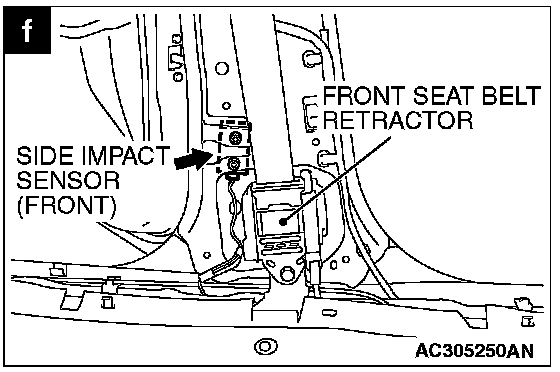 f

FRONT SEAT BELT RETRACTOR

SIDE IMPACT SENSOR (FRONT)

AC305250AN