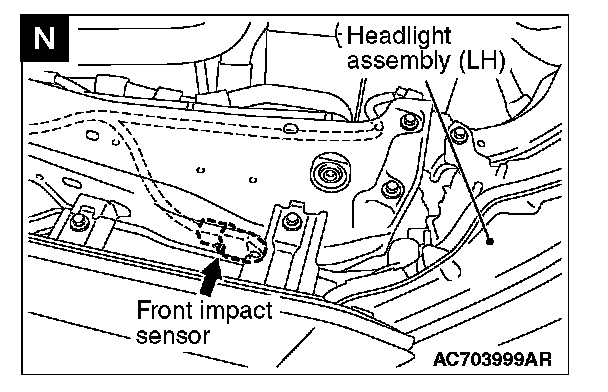 N

Headlight assembly (LH)

Front impact sensor

AC703999AR