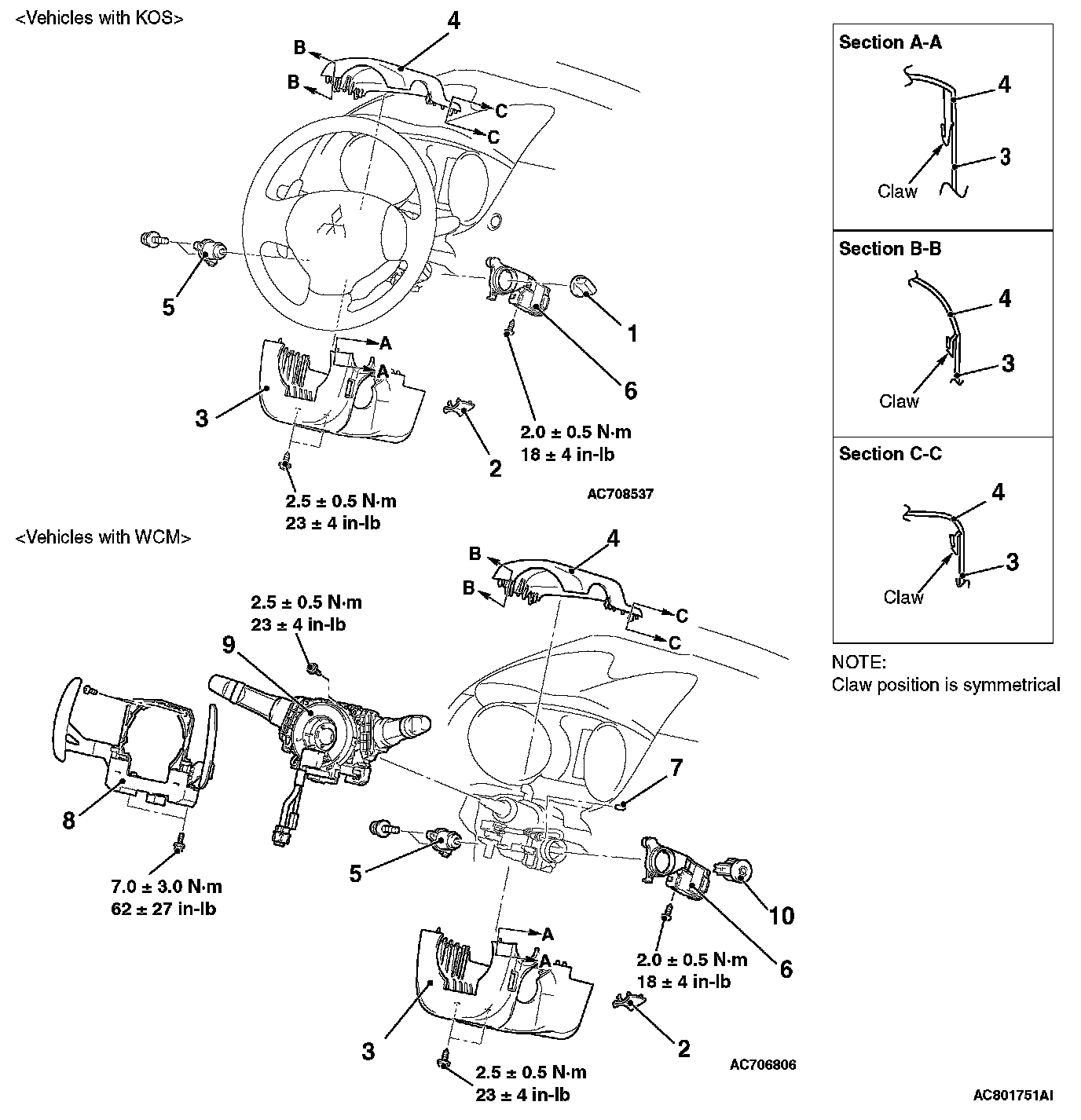 <Vehicles with KOS>

4
B
B
C
C
5
1
6
A
A
3
2
2.0 ± 0.5 N·m
18 ± 4 in-lb
2.5 ± 0.5 N·m
23 ± 4 in-lb
AC708537

<Vehicles with WCM>

4
B
B
C
C
2.5 ± 0.5 N·m
23 ± 4 in-lb
9
8
7
5
10
6
7.0 ± 3.0 N·m
62 ± 27 in-lb
A
A
2.0 ± 0.5 N·m
18 ± 4 in-lb
3
2
2.5 ± 0.5 N·m
23 ± 4 in-lb
AC706806

Section A-A
4
3
Claw

Section B-B
4
3
Claw

Section C-C
4
3
Claw

NOTE:
Claw position is symmetrical

AC801751AI