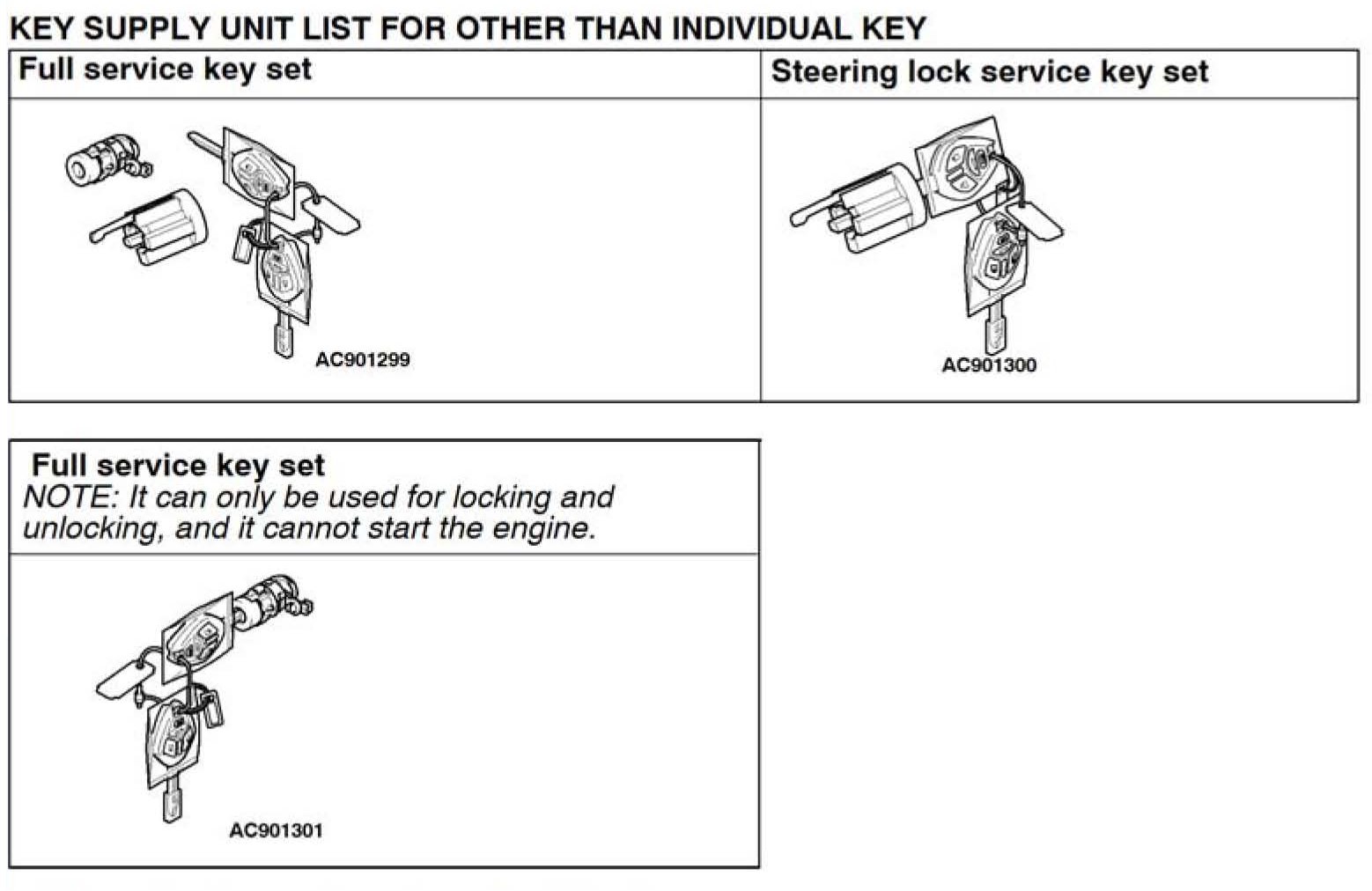 KEY SUPPLY UNIT LIST FOR OTHER THAN INDIVIDUAL KEY

| Full service key set | Steering lock service key set |
|---|---|
| AC901299 | AC901300 |

| Full service key set NOTE: It can only be used for locking and unlocking, and it cannot start the engine. |
|---|
| AC901301 |