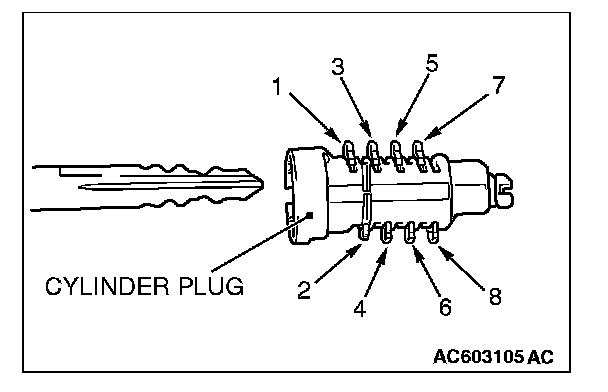 1
3
5
7
CYLINDER PLUG
2
4
6
8
AC603105 AC