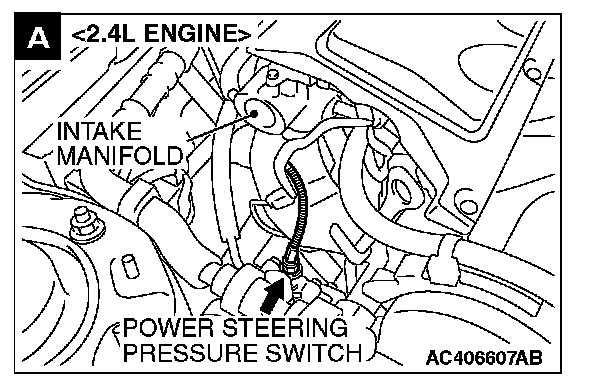 A <2.4L ENGINE>

INTAKE MANIFOLD

POWER STEERING PRESSURE SWITCH

AC406607AB