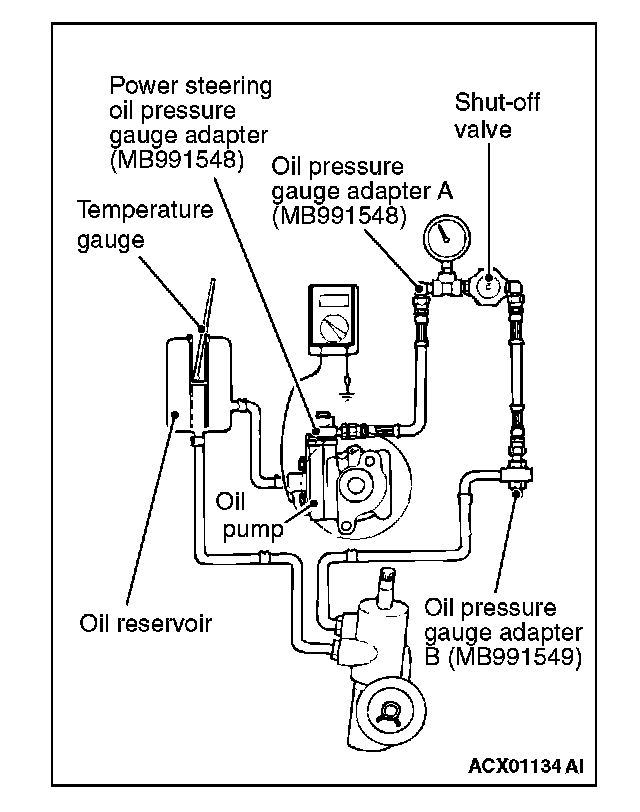 Power steering oil pressure gauge adapter (MB991548)

Shut-off valve

Oil pressure gauge adapter A (MB991548)

Temperature gauge

Oil pump

Oil reservoir

Oil pressure gauge adapter B (MB991549)

ACX01134 AI