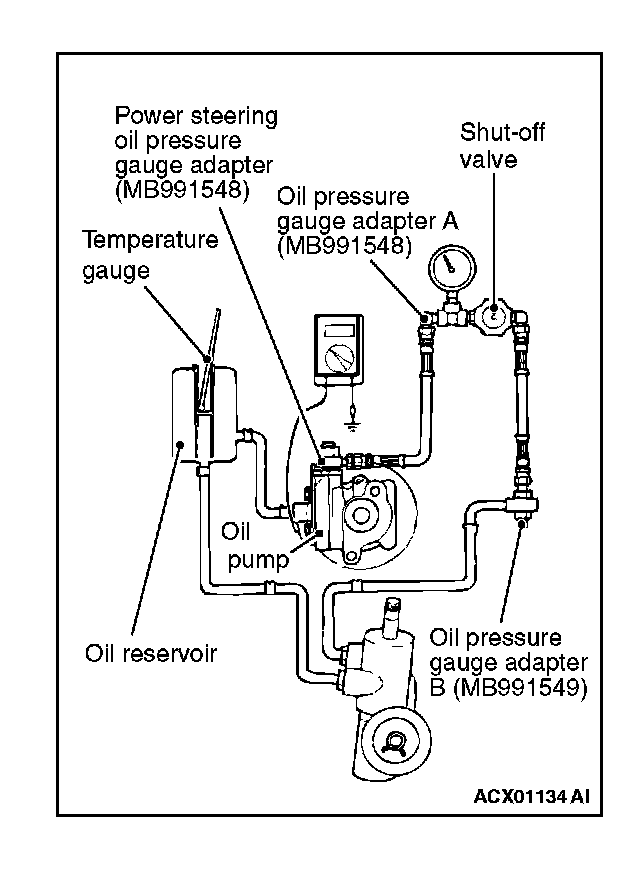 Power steering oil pressure gauge adapter (MB991548)

Shut-off valve

Oil pressure gauge adapter A (MB991548)

Temperature gauge

Oil pump

Oil reservoir

Oil pressure gauge adapter B (MB991549)

ACX01134 AI