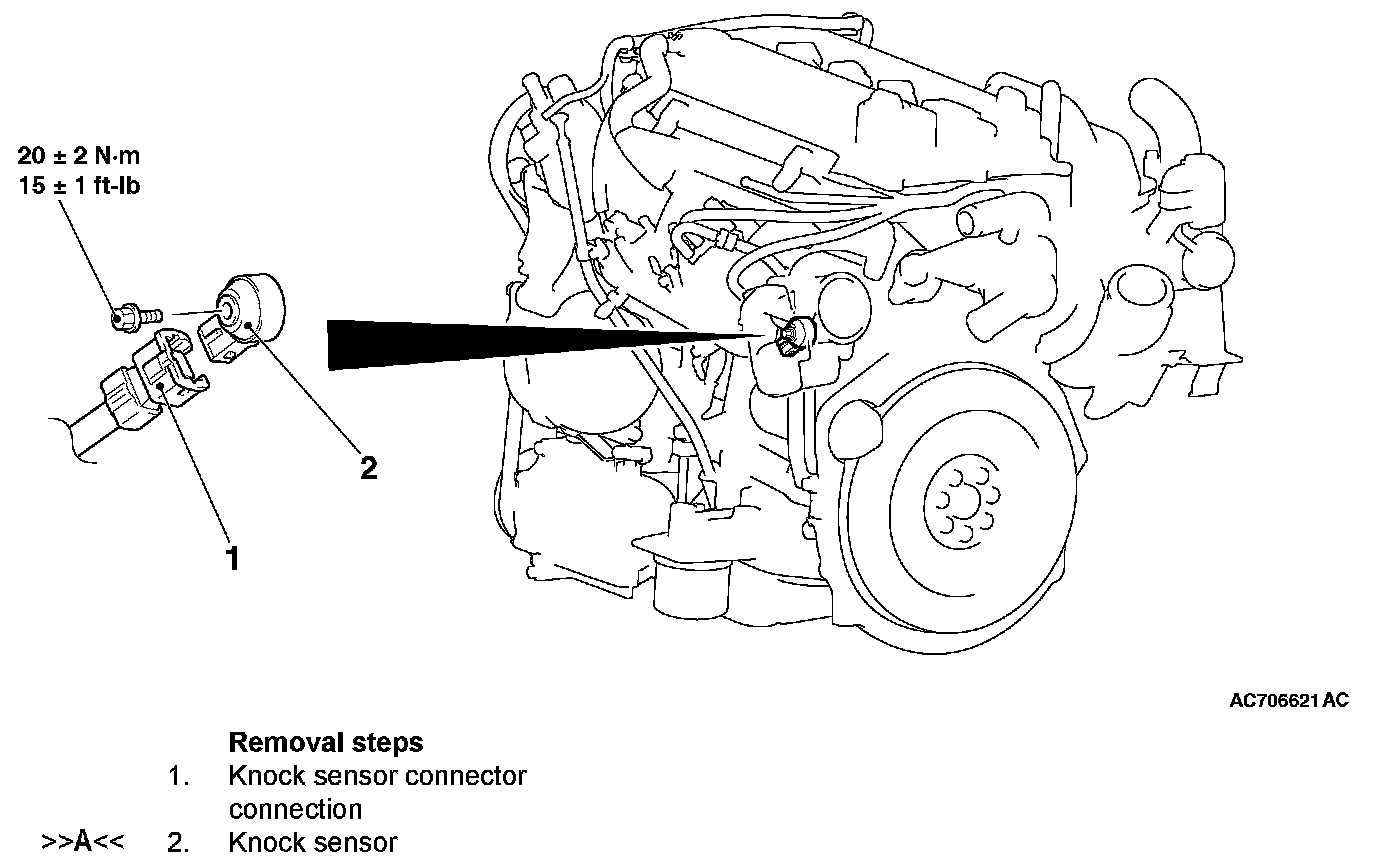 20 ± 2 N·m
15 ± 1 ft-lb

2

1

AC706621 AC

Removal steps
1. Knock sensor connector connection
>>A<< 2. Knock sensor