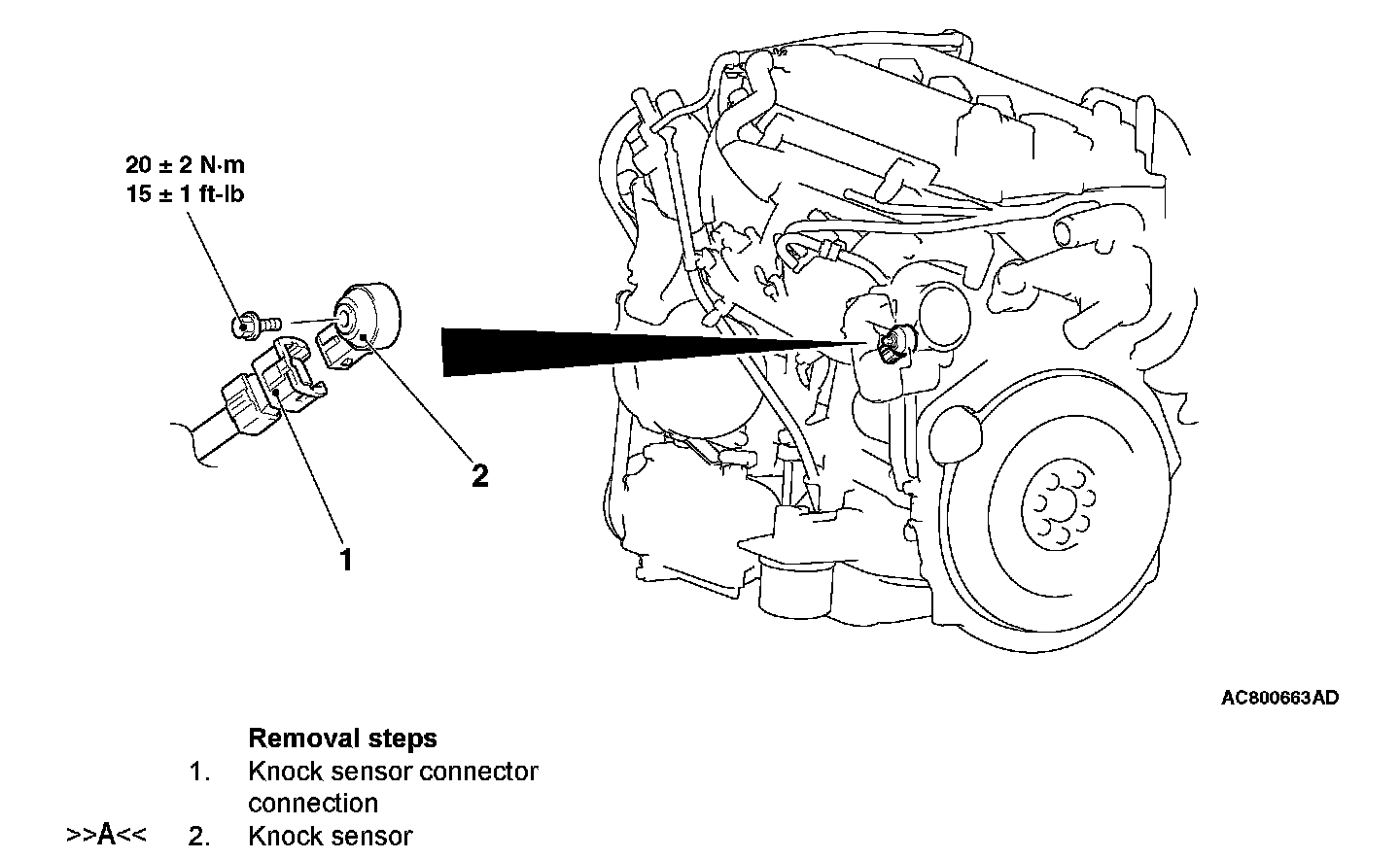 20 ± 2 N·m
15 ± 1 ft-lb

2

1

AC800663AD

Removal steps
1. Knock sensor connector connection
>>A<< 2. Knock sensor