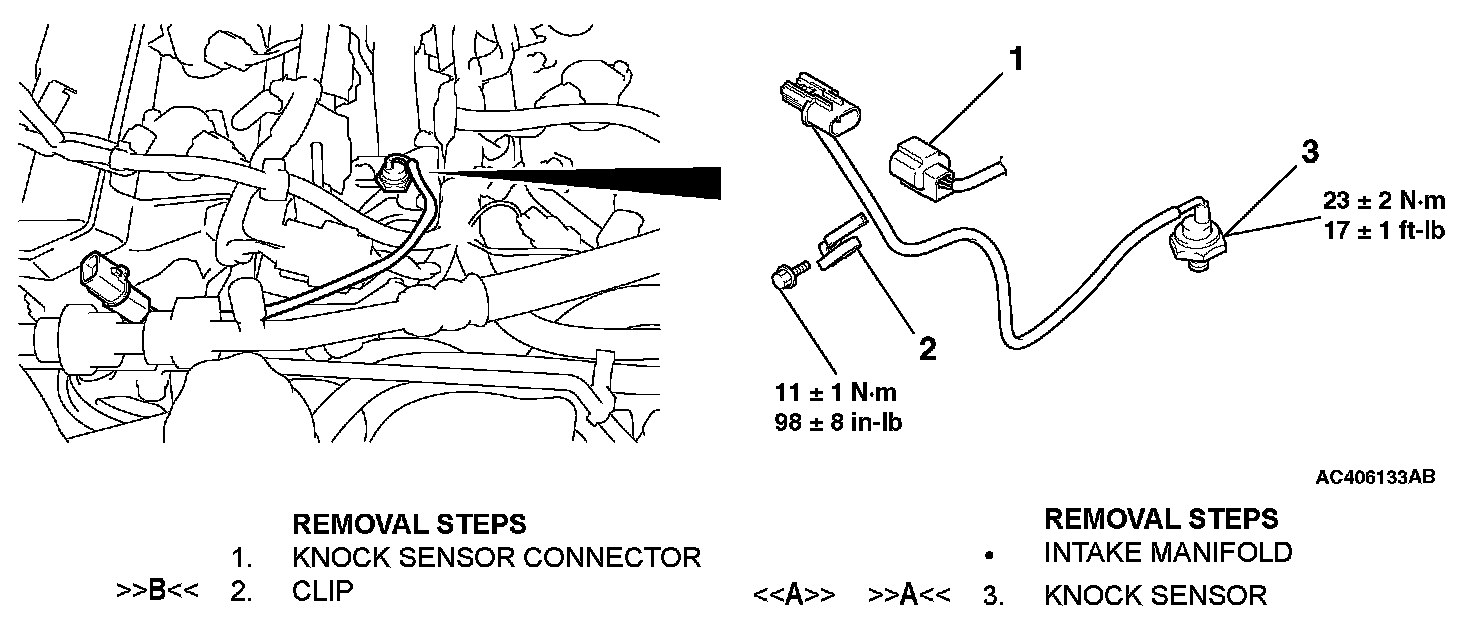 1

3

23 ± 2 N·m
17 ± 1 ft-lb

2

11 ± 1 N·m
98 ± 8 in-lb

AC406133AB

REMOVAL STEPS
1. KNOCK SENSOR CONNECTOR
>>B<< 2. CLIP

REMOVAL STEPS
• INTAKE MANIFOLD
<<A>> >>A<< 3. KNOCK SENSOR