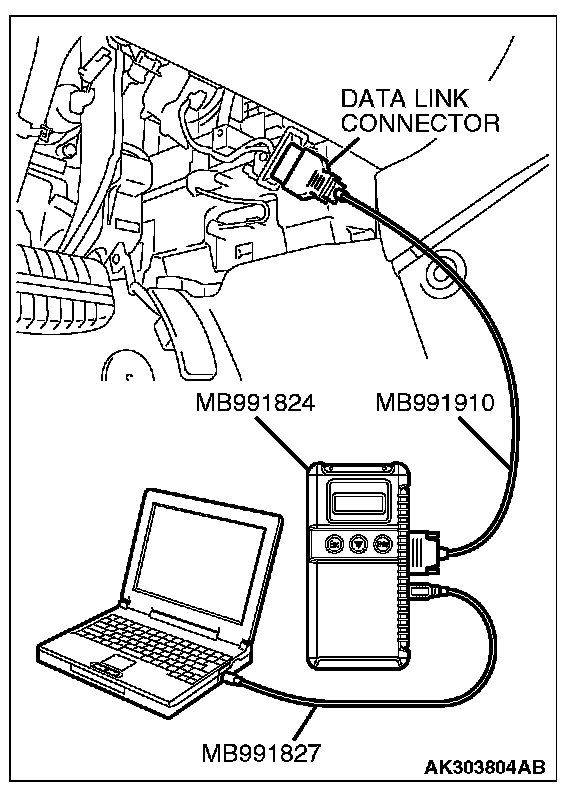 DATA LINK CONNECTOR

MB991824

MB991910

MB991827

AK303804AB