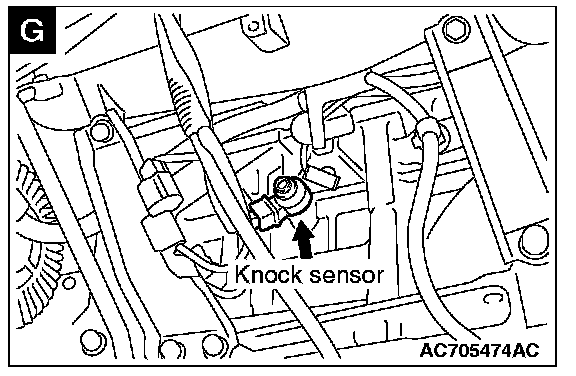 G

Knock sensor

AC705474AC