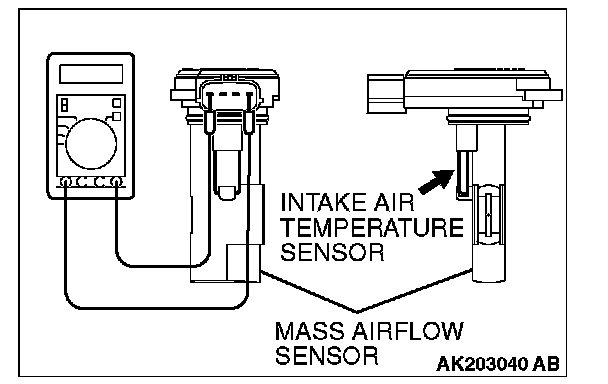 INTAKE AIR TEMPERATURE SENSOR

MASS AIRFLOW SENSOR

AK203040 AB