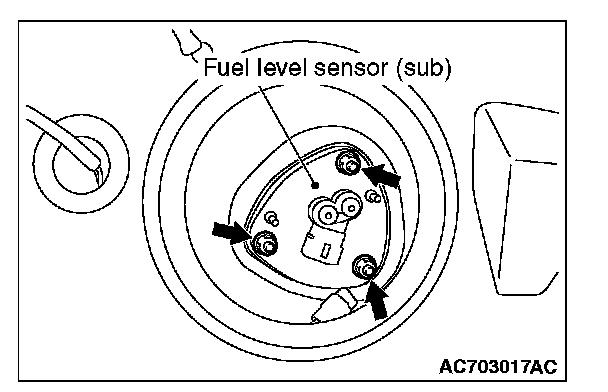 Fuel level sensor (sub)

AC703017AC