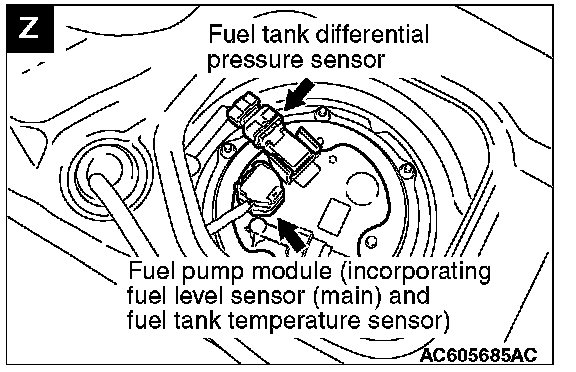 Z

Fuel tank differential pressure sensor

Fuel pump module (incorporating fuel level sensor (main) and fuel tank temperature sensor)

AC605685AC