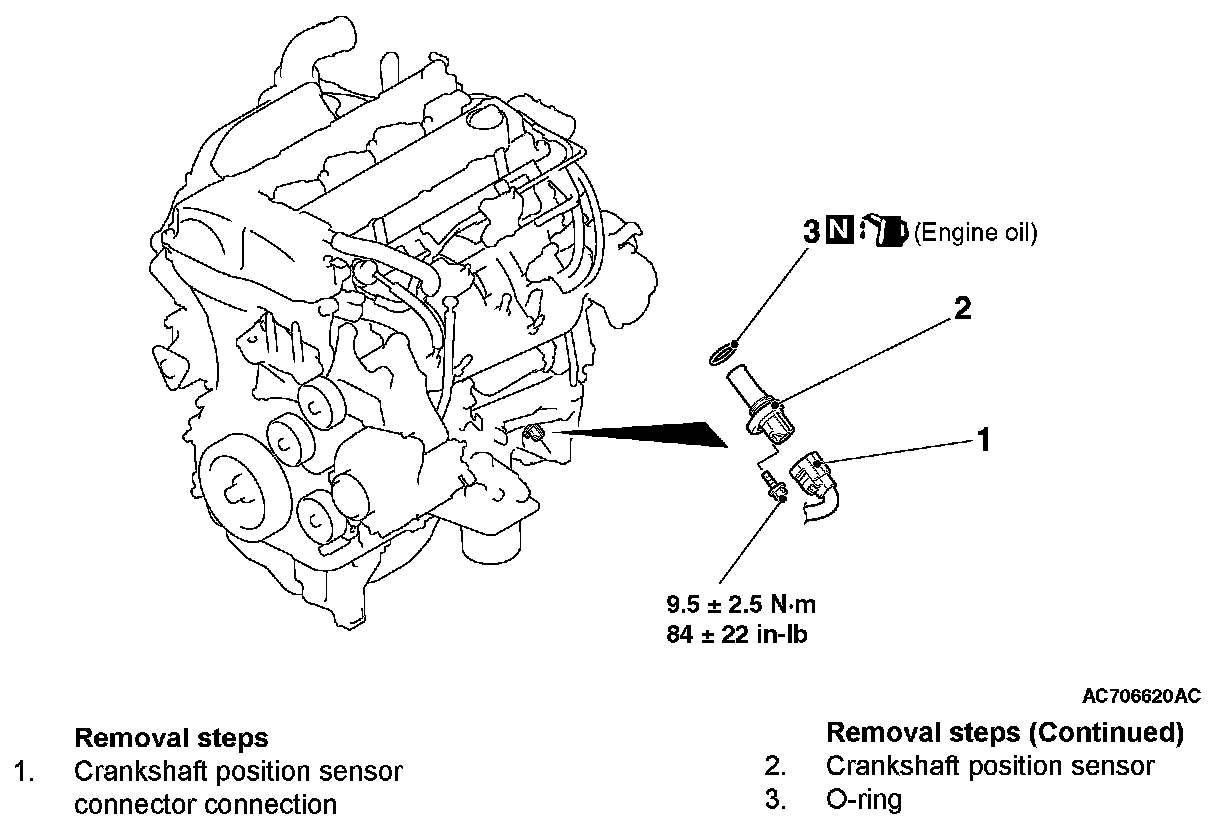 3 N (Engine oil)

2

1

9.5 ± 2.5 N·m
84 ± 22 in-lb

AC706620AC

Removal steps
1. Crankshaft position sensor connector connection

Removal steps (Continued)
2. Crankshaft position sensor
3. O-ring