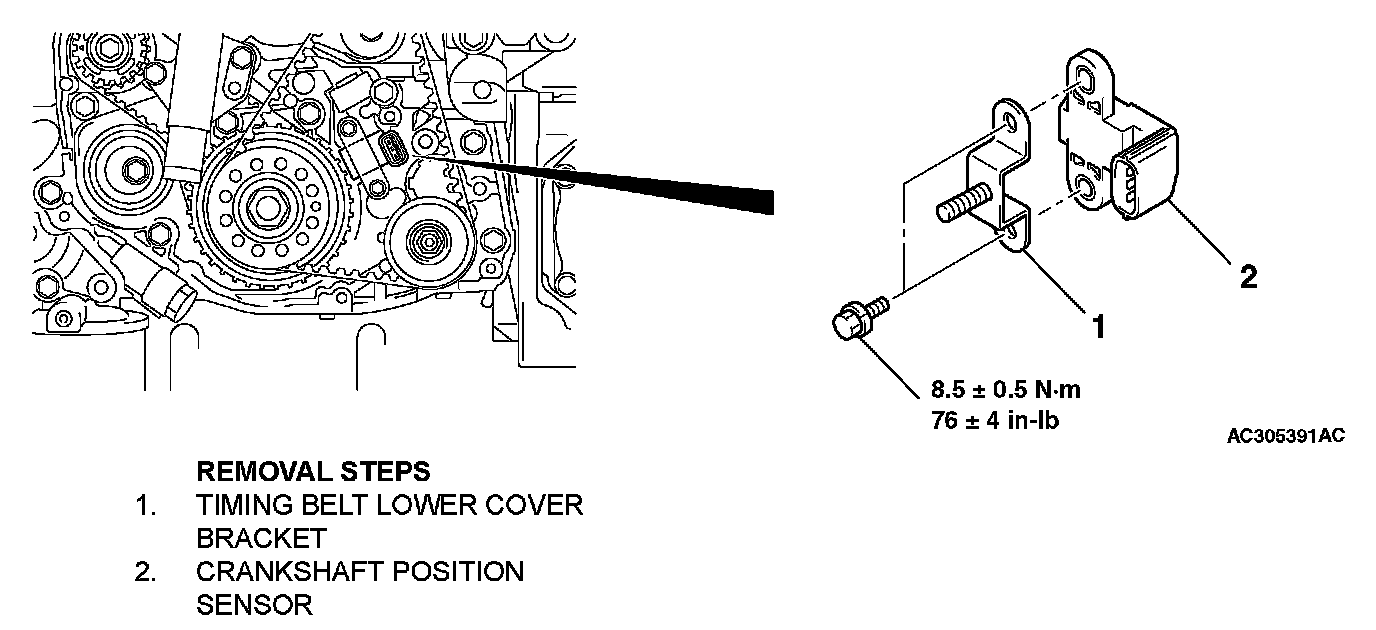 2

1

8.5 ± 0.5 N·m
76 ± 4 in-lb

AC305391AC

REMOVAL STEPS
1. TIMING BELT LOWER COVER BRACKET
2. CRANKSHAFT POSITION SENSOR