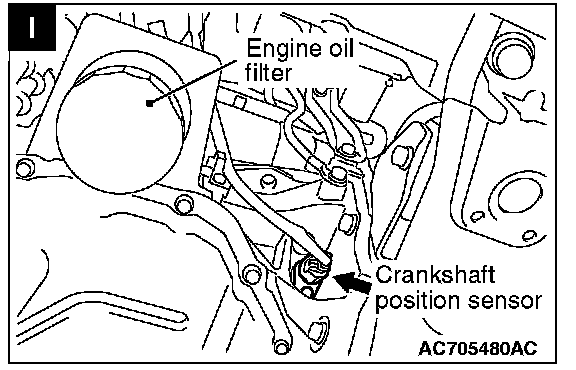 I

Engine oil filter

Crankshaft position sensor

AC705480AC