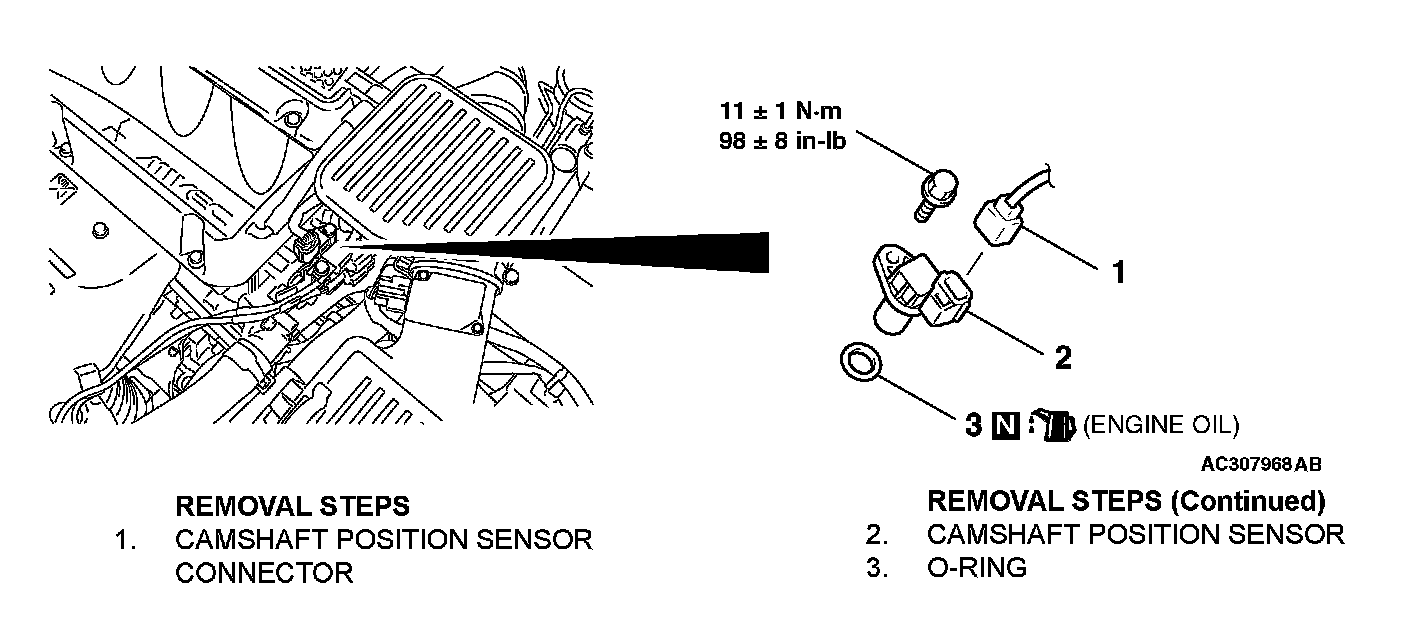 MIVEC

11 ± 1 N·m
98 ± 8 in-lb

1

2

3 N (ENGINE OIL)

AC307968AB

REMOVAL STEPS
1. CAMSHAFT POSITION SENSOR CONNECTOR

REMOVAL STEPS (Continued)
2. CAMSHAFT POSITION SENSOR
3. O-RING