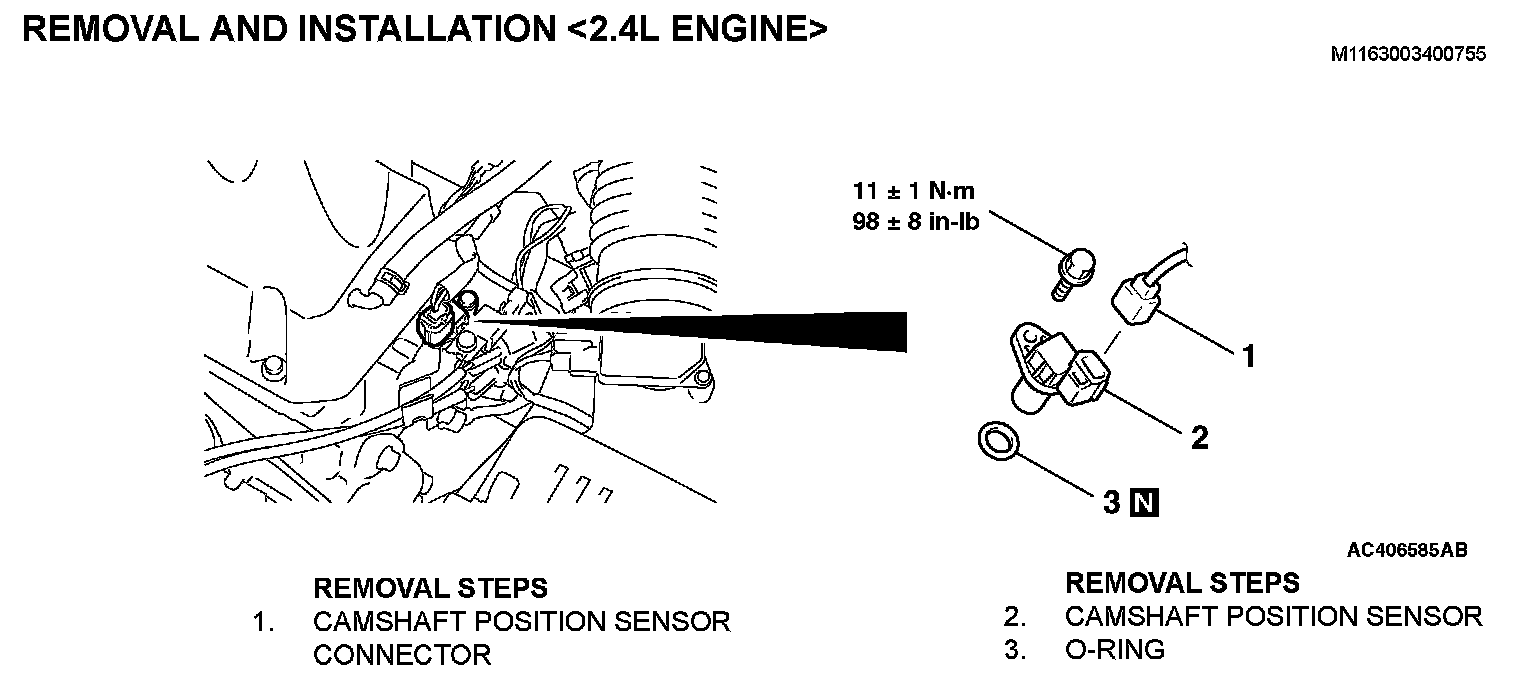 REMOVAL AND INSTALLATION <2.4L ENGINE>

M1163003400755

11 ± 1 N·m
98 ± 8 in-lb

1

2

3 N

AC406585AB

REMOVAL STEPS
1. CAMSHAFT POSITION SENSOR CONNECTOR

REMOVAL STEPS
2. CAMSHAFT POSITION SENSOR
3. O-RING