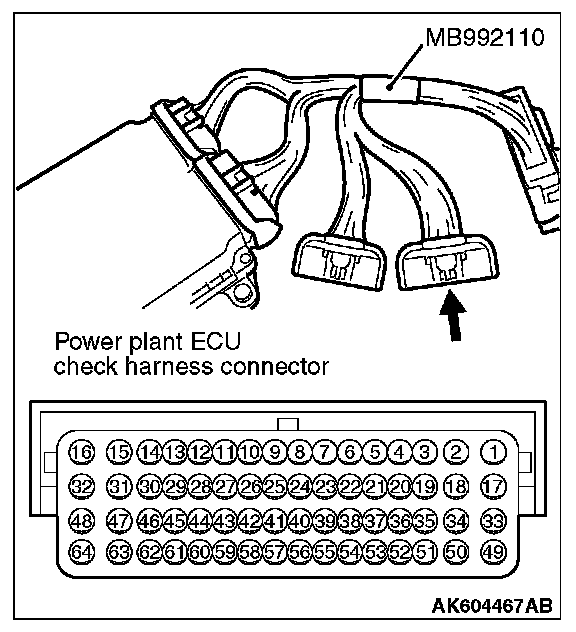 MB992110

Power plant ECU check harness connector

16 15 14 13 12 11 10 9 8 7 6 5 4 3 2 1
32 31 30 29 28 27 26 25 24 23 22 21 20 19 18 17
48 47 46 45 44 43 42 41 40 39 38 37 36 35 34 33
64 63 62 61 60 59 58 57 56 55 54 53 52 51 50 49

AK604467AB