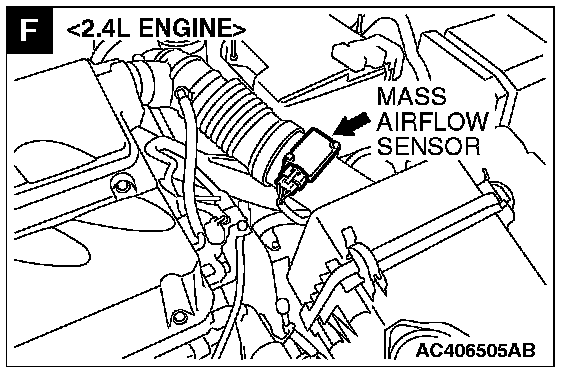 F
<2.4L ENGINE>

MASS AIRFLOW SENSOR

AC406505AB