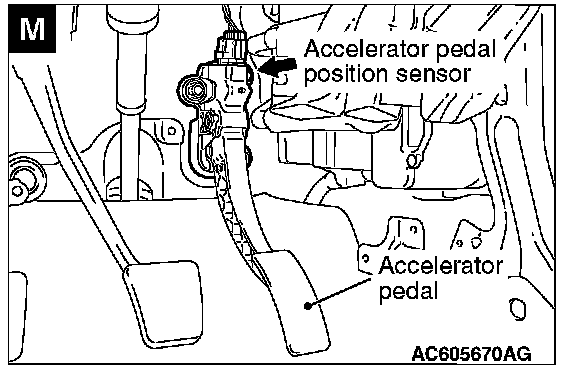 M

Accelerator pedal position sensor

Accelerator pedal

AC605670AG