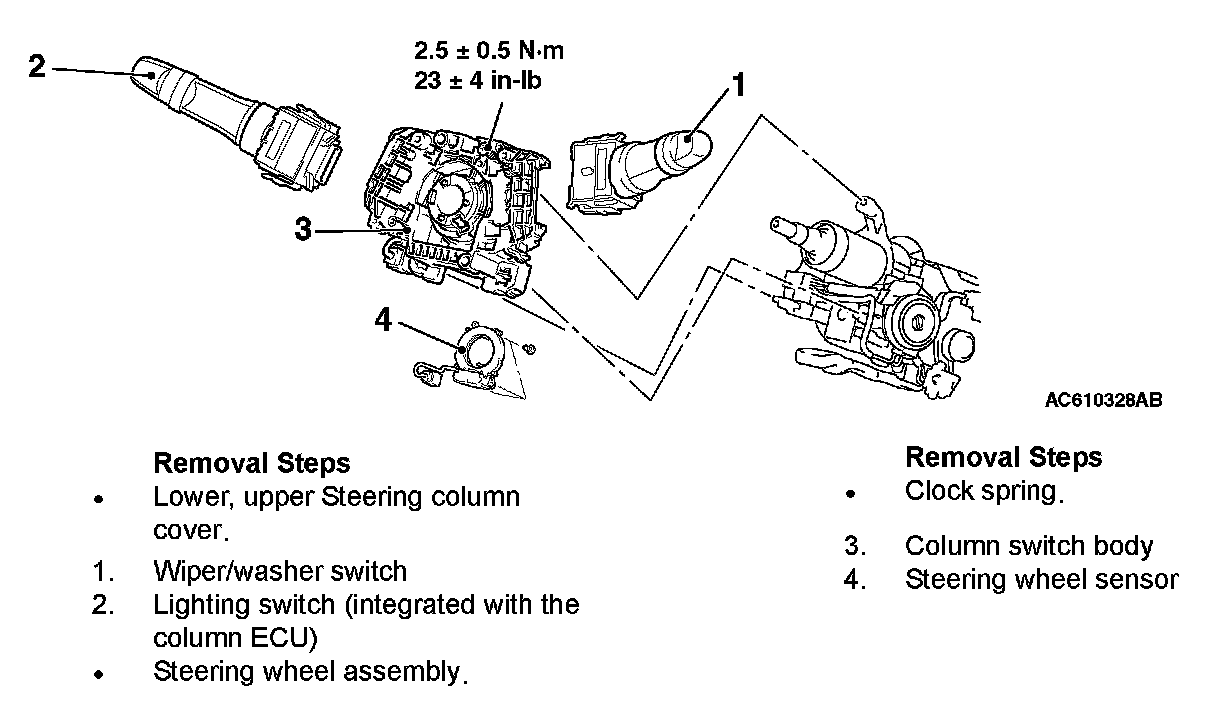 2

2.5 ± 0.5 N·m
23 ± 4 in-lb

1

3

4

AC610328AB

Removal Steps
• Lower, upper Steering column cover.
1. Wiper/washer switch
2. Lighting switch (integrated with the column ECU)
• Steering wheel assembly.

Removal Steps
• Clock spring.
3. Column switch body
4. Steering wheel sensor