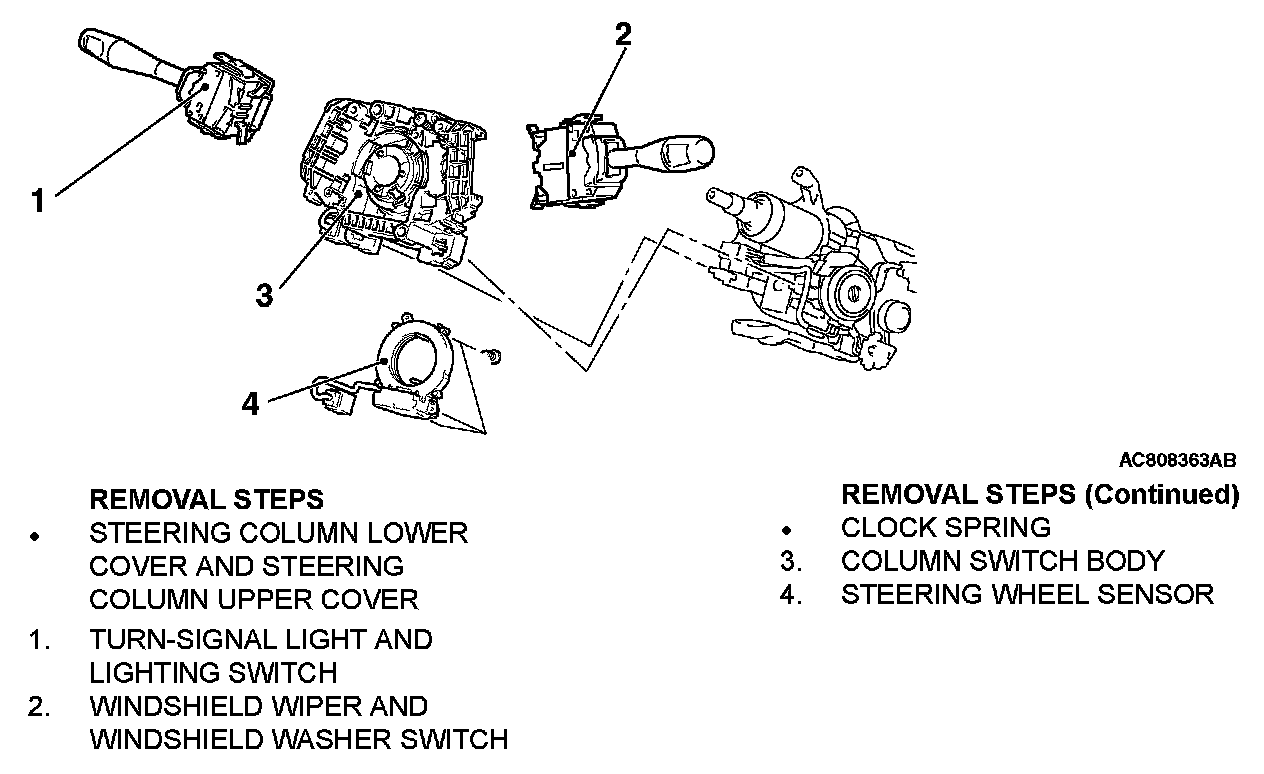 1
2
3
4

AC808363AB

REMOVAL STEPS
• STEERING COLUMN LOWER COVER AND STEERING COLUMN UPPER COVER
1. TURN-SIGNAL LIGHT AND LIGHTING SWITCH
2. WINDSHIELD WIPER AND WINDSHIELD WASHER SWITCH

REMOVAL STEPS (Continued)
• CLOCK SPRING
3. COLUMN SWITCH BODY
4. STEERING WHEEL SENSOR