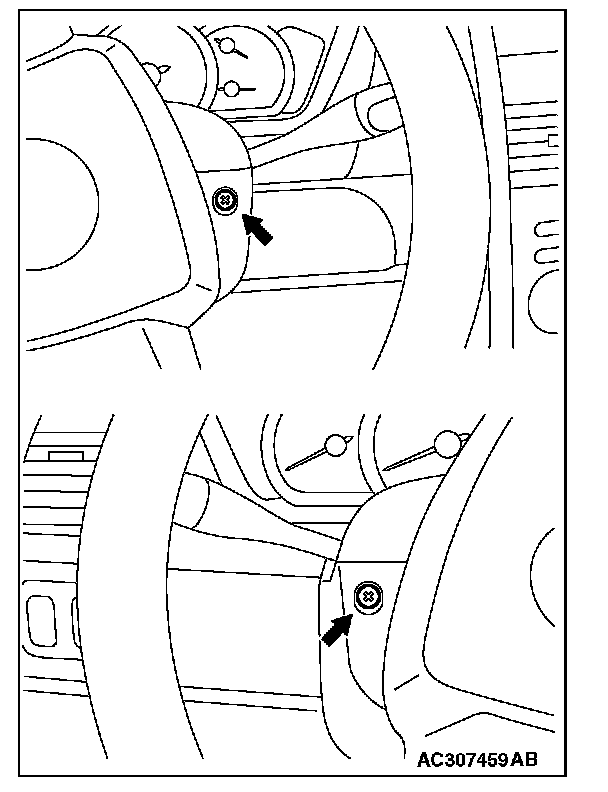 AC307459AB