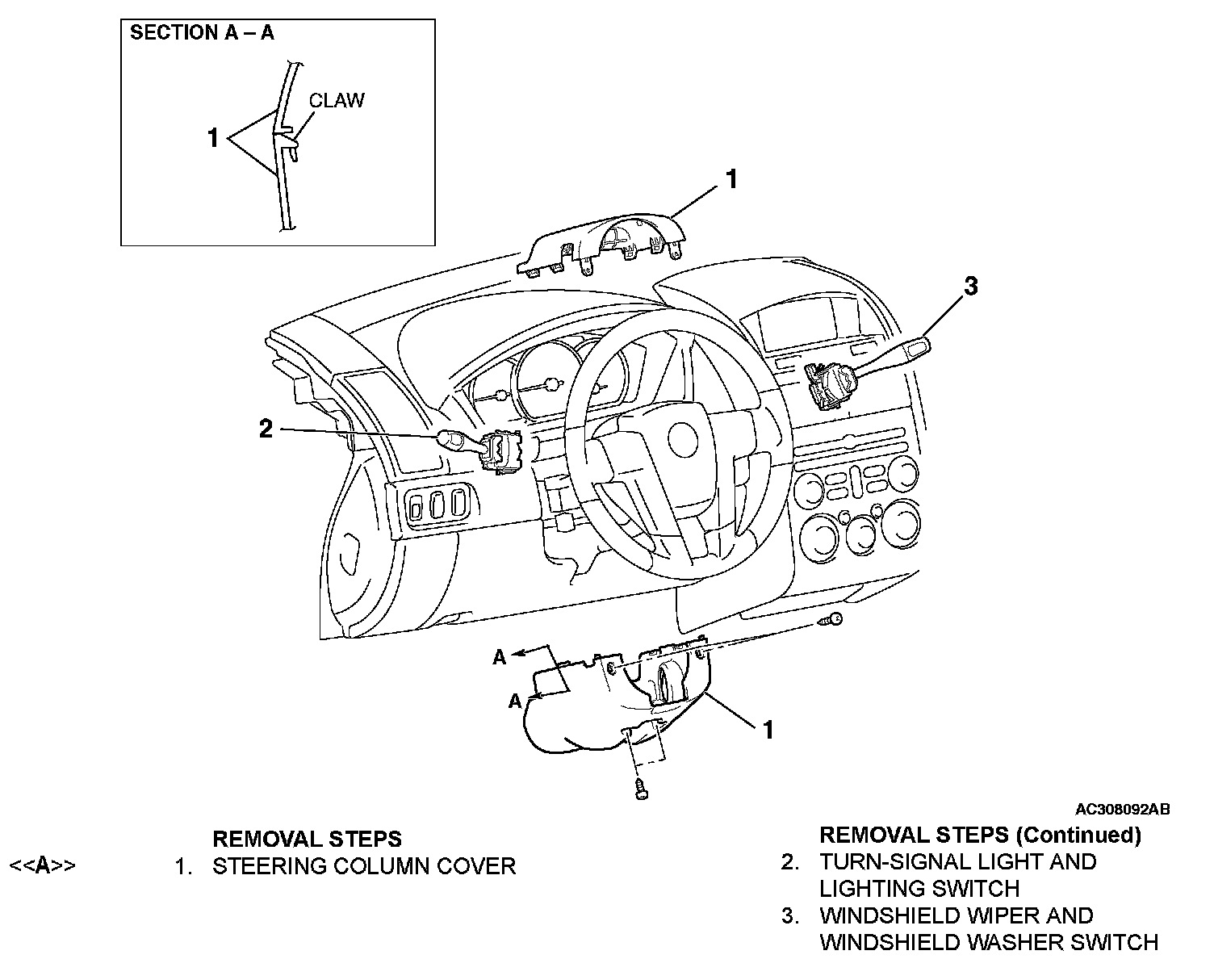 SECTION A – A

CLAW

1

1

3

2

A

A

1

AC308092AB

REMOVAL STEPS

<<A>> 1. STEERING COLUMN COVER

REMOVAL STEPS (Continued)

2. TURN-SIGNAL LIGHT AND LIGHTING SWITCH

3. WINDSHIELD WIPER AND WINDSHIELD WASHER SWITCH