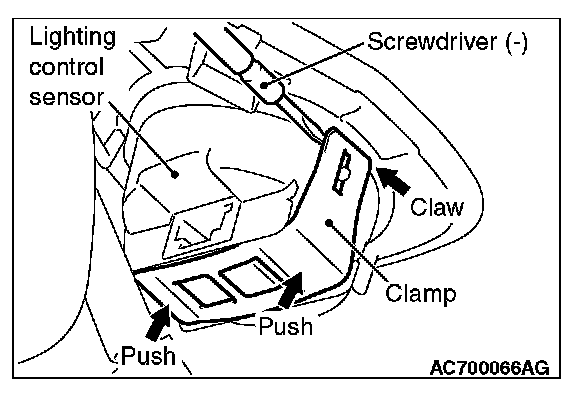 Lighting control sensor

Screwdriver (-)

Claw

Clamp

Push

Push

AC700066AG