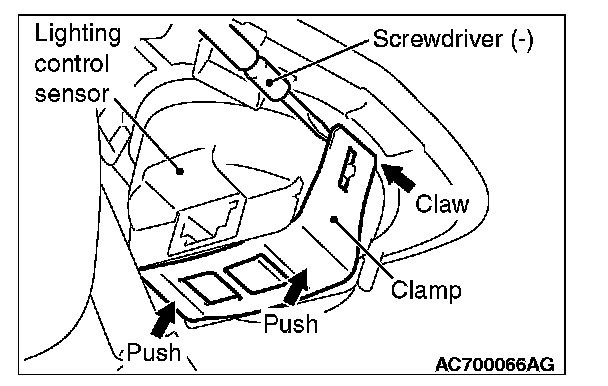 Lighting control sensor

Screwdriver (-)

Claw

Clamp

Push

Push

AC700066AG