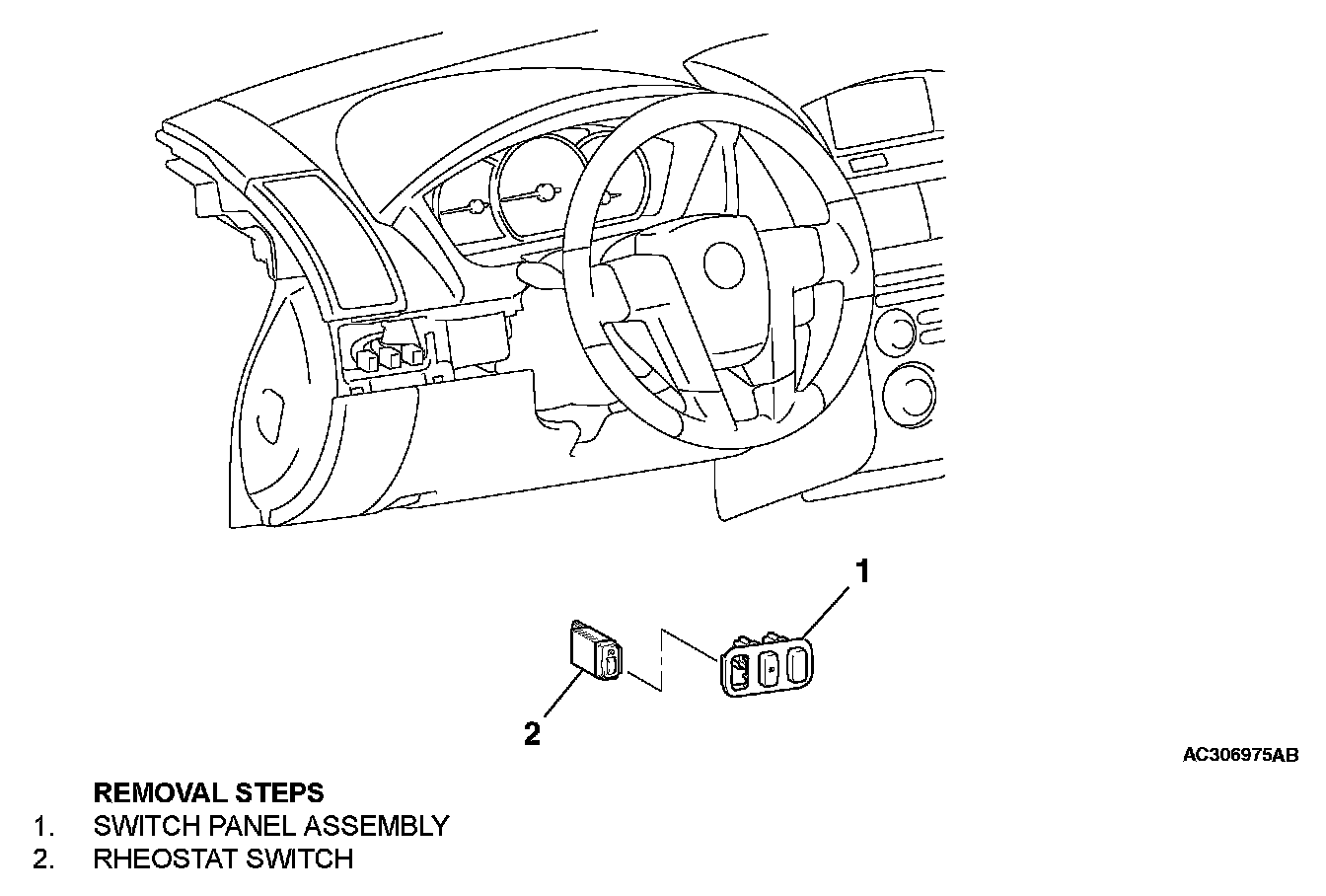 1

2

AC306975AB

REMOVAL STEPS
1. SWITCH PANEL ASSEMBLY
2. RHEOSTAT SWITCH