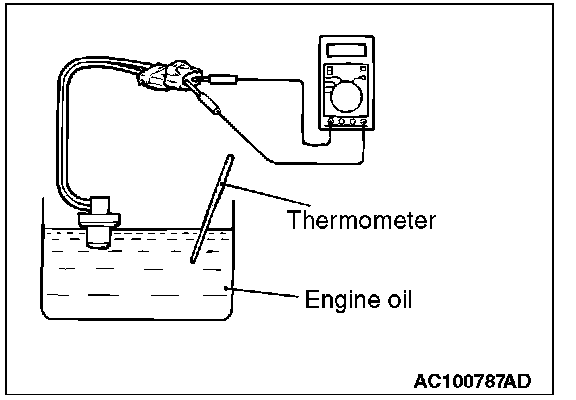 Thermometer

Engine oil

AC100787AD