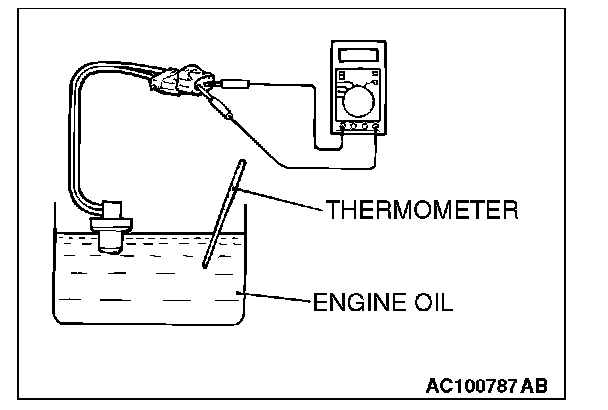 THERMOMETER

ENGINE OIL

AC100787 AB