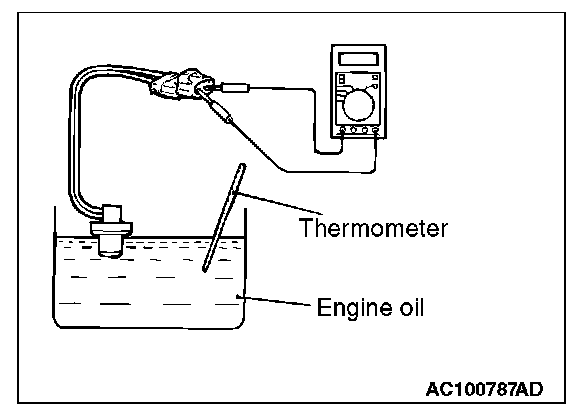 Thermometer

Engine oil

AC100787AD