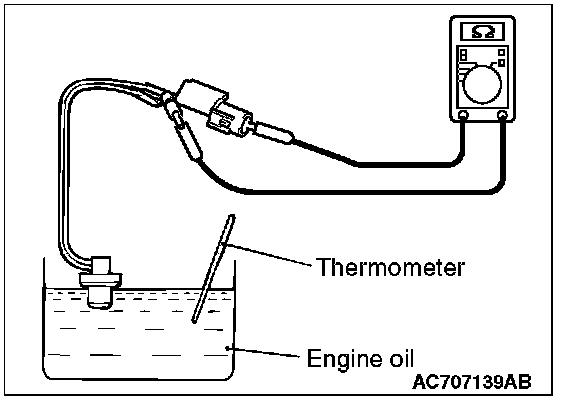 $\Omega$

Thermometer

Engine oil

AC707139AB