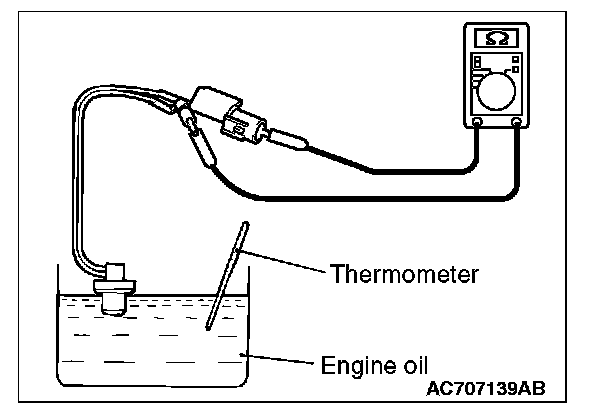 Ω

Thermometer

Engine oil

AC707139AB