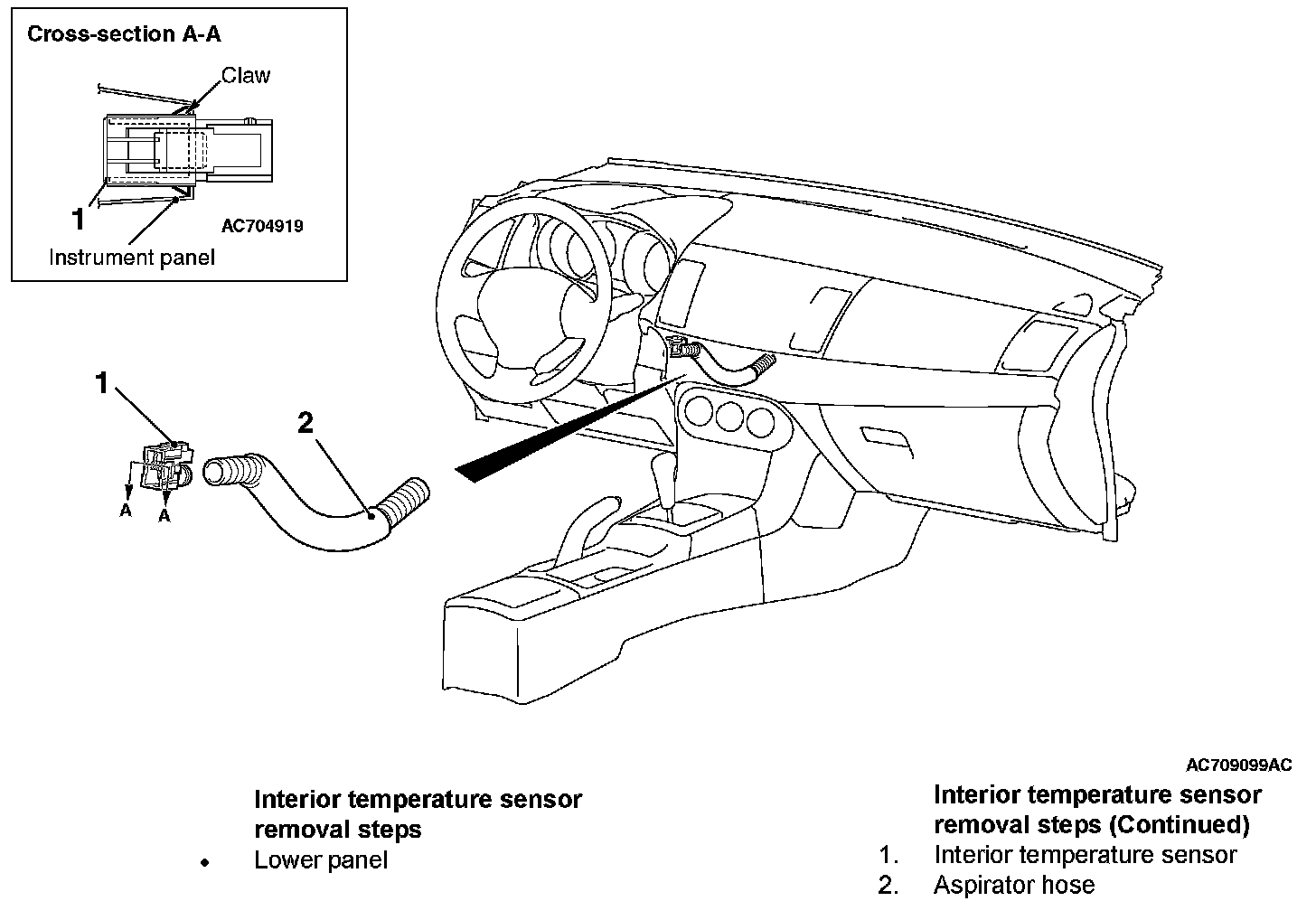 Cross-section A-A

Claw

1

AC704919

Instrument panel

1

2

A

A

AC709099AC

Interior temperature sensor removal steps

• Lower panel

Interior temperature sensor removal steps (Continued)

1. Interior temperature sensor

2. Aspirator hose